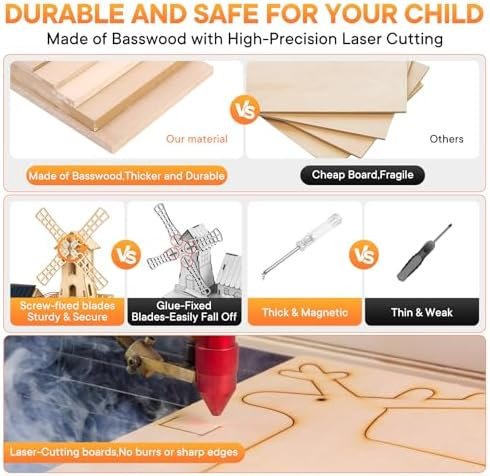 DURABLE AND SAFE FOR YOUR CHILD

Made of Basswood with High-Precision Laser Cutting

Our material

VS

Others

Made of Basswood,Thicker and Durable

Cheap Board,Fragile

VS

Screw-fixed blades Sturdy & Secure

Glue-Fixed Blades-Easily Fall Off

VS

Thick & Magnetic

Thin & Weak

Laser-Cutting boards,No burrs or sharp edges